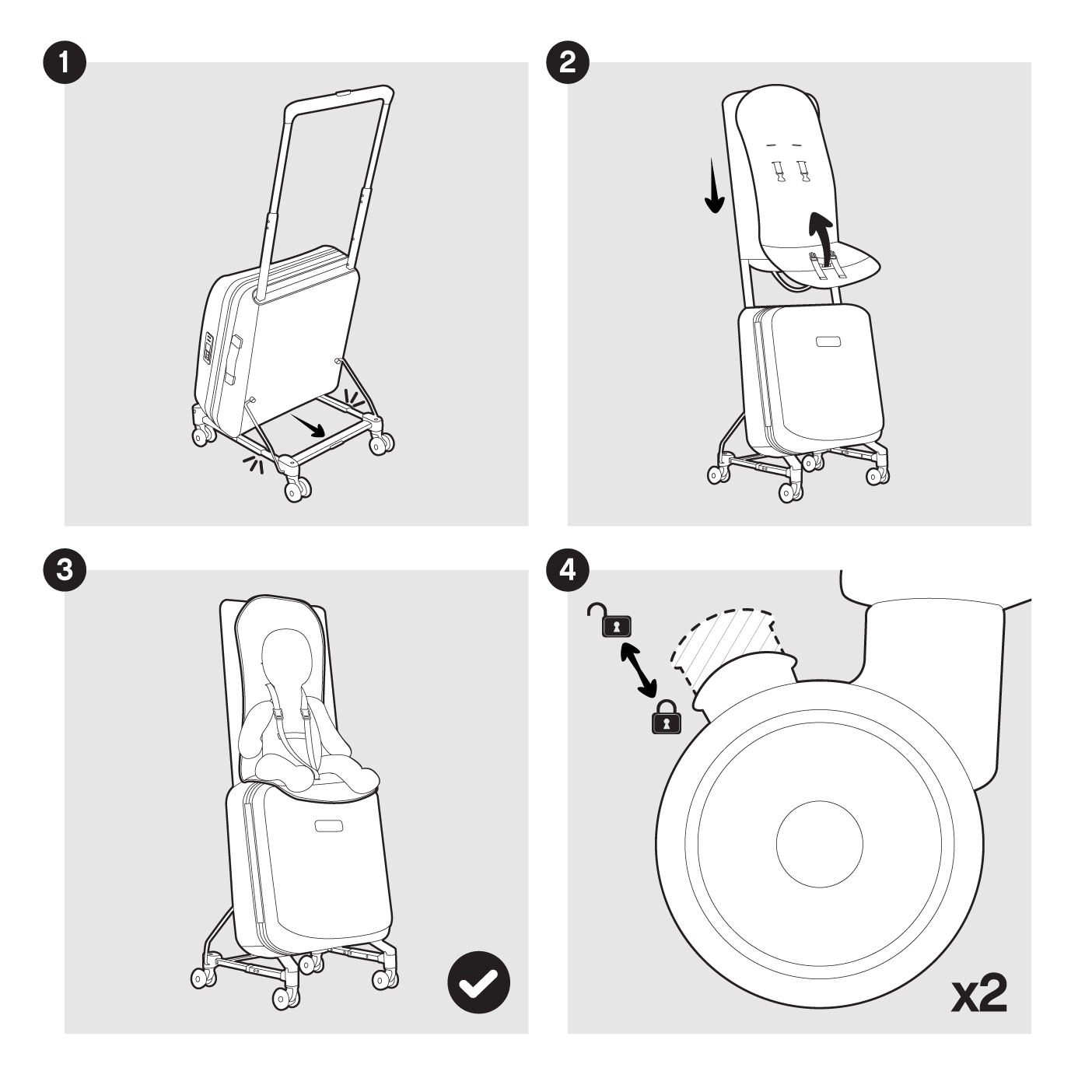 1

2

3

4

x2